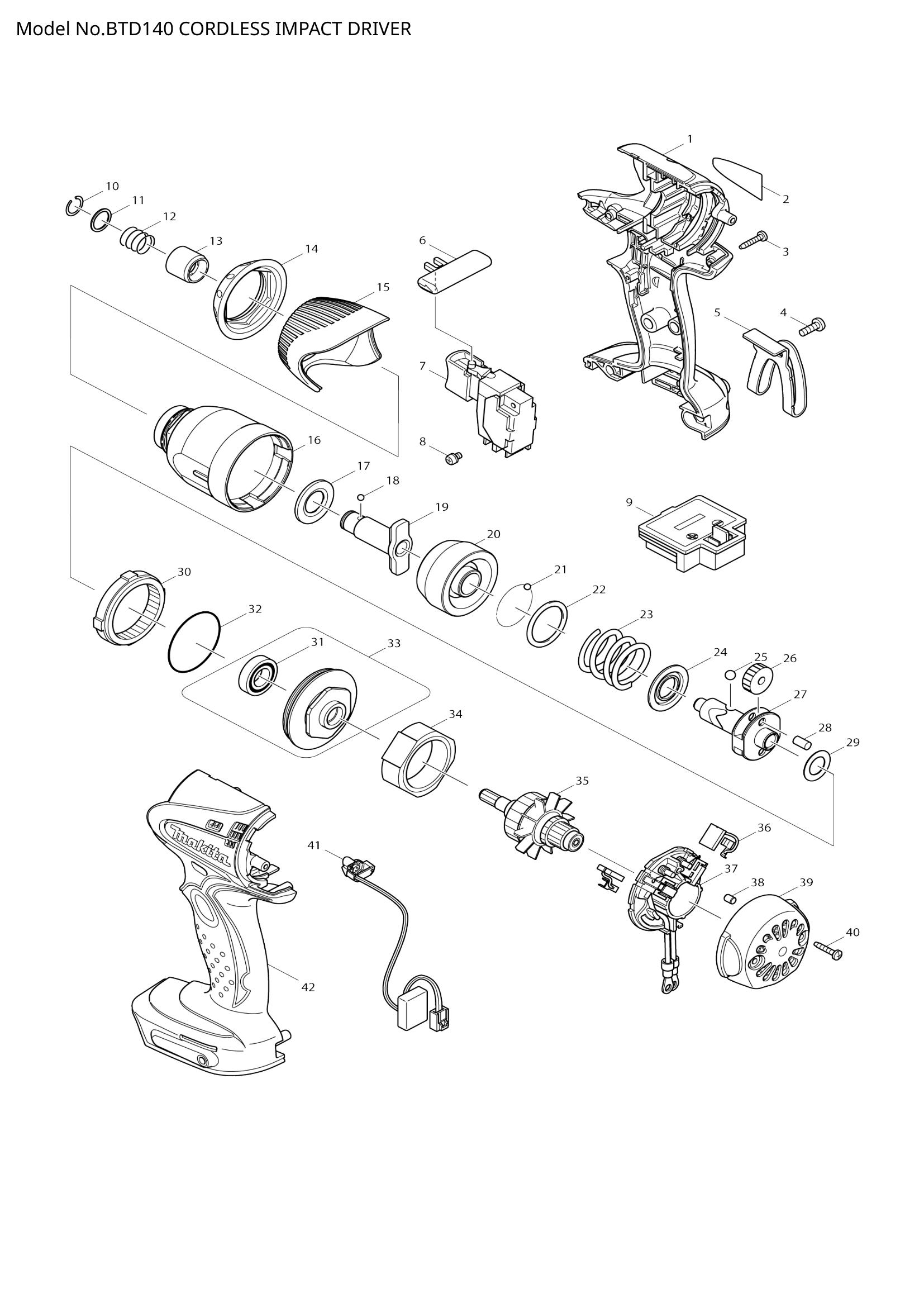 Model No.BTD140 CORDLESS IMPACT DRIVER

1
2
3
4
5
6
7
8
9
10
11
12
13
14
15
16
17
18
19
20
21
22
23
24
25
26
27
28
29
30
31
32
33
34
35
36
37
38
39
40
41
42

makita